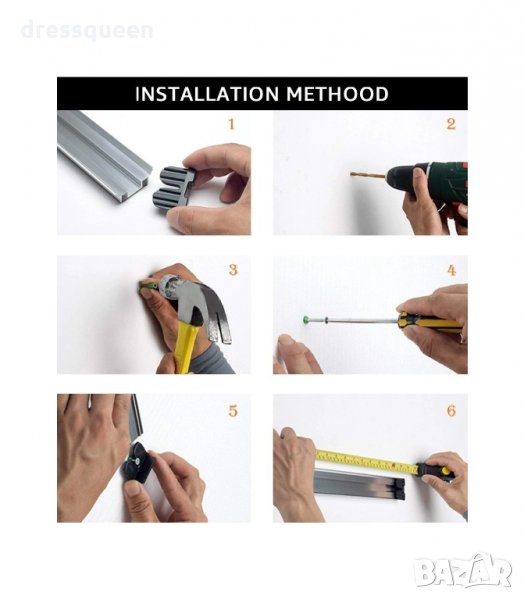 dressqueen

INSTALLATION METHOOD

1

2

3

4

5

6

BAZAR