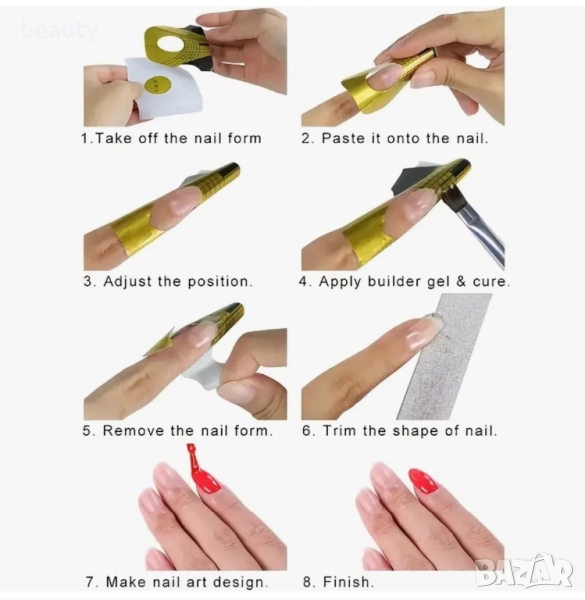 beauty

1.Take off the nail form

2. Paste it onto the nail.

3. Adjust the position.

4. Apply builder gel & cure.

5. Remove the nail form.

6. Trim the shape of nail.

7. Make nail art design.

8. Finish.

BAZAR