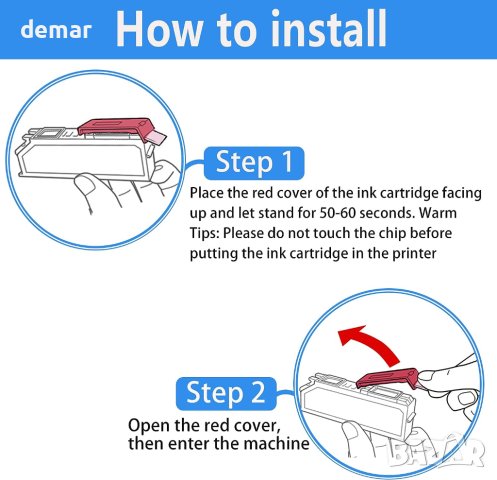 demar How to install

Step 1

Place the red cover of the ink cartridge facing up and let stand for 50-60 seconds. Warm Tips: Please do not touch the chip before putting the ink cartridge in the printer

Step 2

Open the red cover, then enter the machine

BAZAR