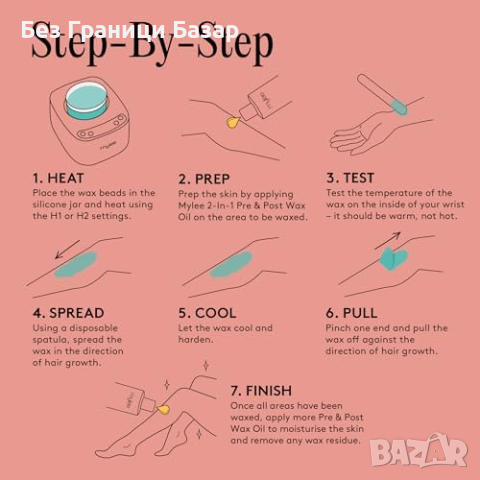 Без Граници Базар

Step-By-Step

mylee

mylee

1. HEAT
Place the wax beads in the silicone jar and heat using the H1 or H2 settings.

2. PREP
Prep the skin by applying Mylee 2-In-1 Pre & Post Wax Oil on the area to be waxed.

3. TEST
Test the temperature of the wax on the inside of your wrist – it should be warm, not hot.

4. SPREAD
Using a disposable spatula, spread the wax in the direction of hair growth.

5. COOL
Let the wax cool and harden.

6. PULL
Pinch one end and pull the wax off against the direction of hair growth.

mylee

7. FINISH
Once all areas have been waxed, apply more Pre & Post Wax Oil to moisturise the skin and remove any wax residue.

BAZAR