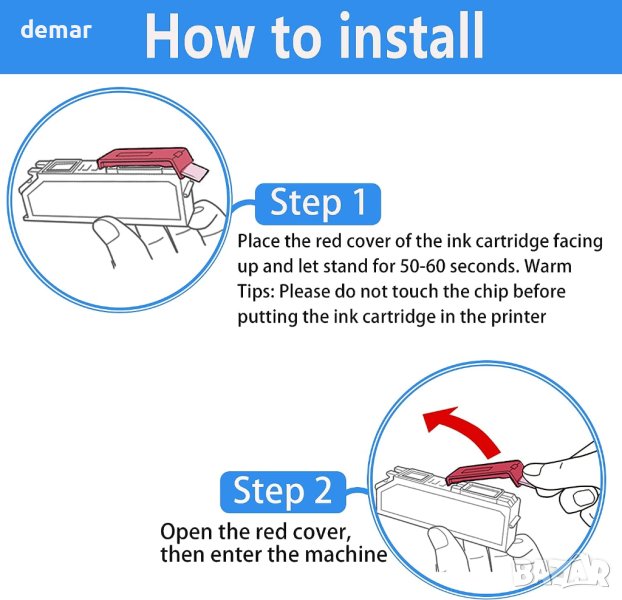 demar

How to install

Step 1

Place the red cover of the ink cartridge facing up and let stand for 50-60 seconds. Warm Tips: Please do not touch the chip before putting the ink cartridge in the printer

Step 2

Open the red cover, then enter the machine

BAZAR