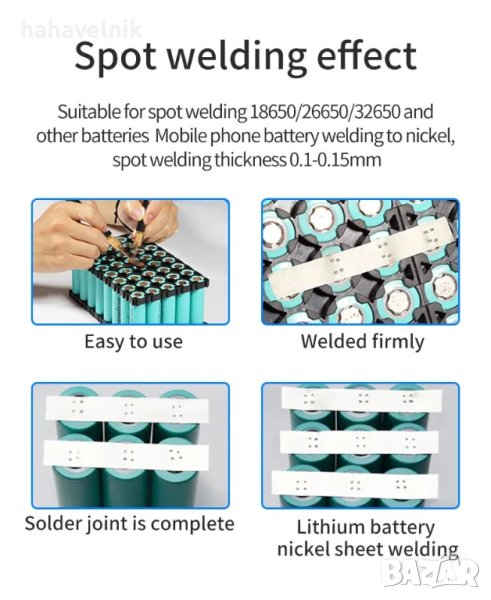 hahavelnik

Spot welding effect

Suitable for spot welding 18650/26650/32650 and other batteries Mobile phone battery welding to nickel, spot welding thickness 0.1-0.15mm

Easy to use

Welded firmly

Solder joint is complete

Lithium battery nickel sheet welding

BAZAR