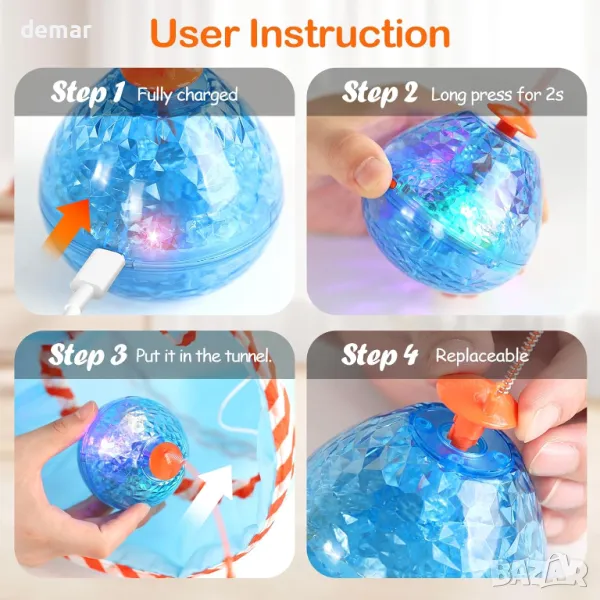 demar

User Instruction

Step 1 Fully charged

Step 2 Long press for 2s

Step 3 Put it in the tunnel.

Step 4 Replaceable

BAZAR