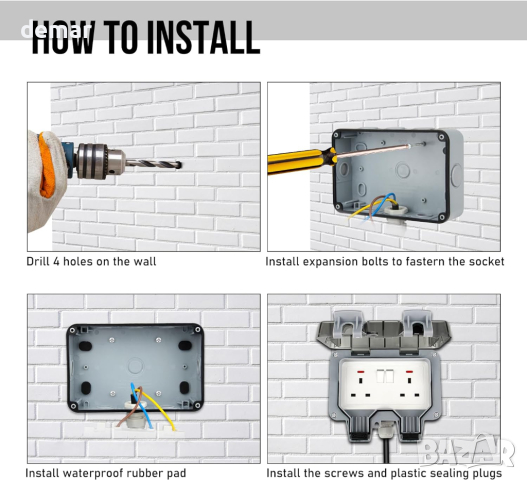 demar

HOW TO INSTALL

Drill 4 holes on the wall

Install expansion bolts to fastern the socket

Install waterproof rubber pad

Install the screws and plastic sealing plugs

BAZAR