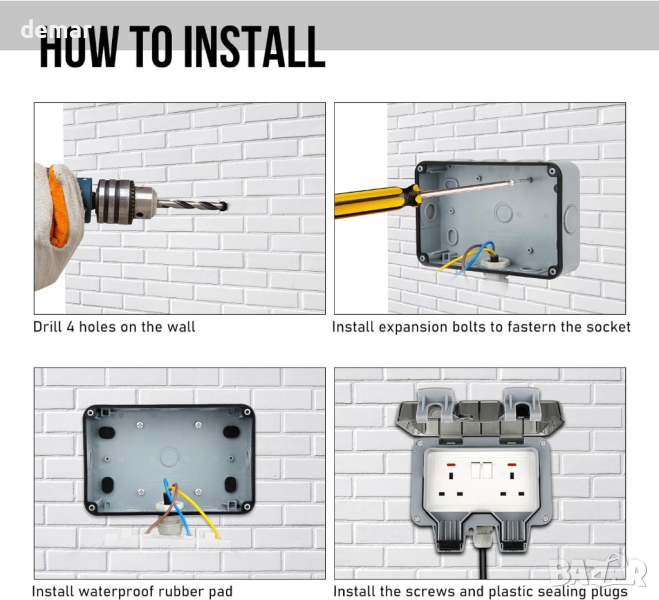 demar

HOW TO INSTALL

Drill 4 holes on the wall

Install expansion bolts to fastern the socket

Install waterproof rubber pad

Install the screws and plastic sealing plugs

BAZAR