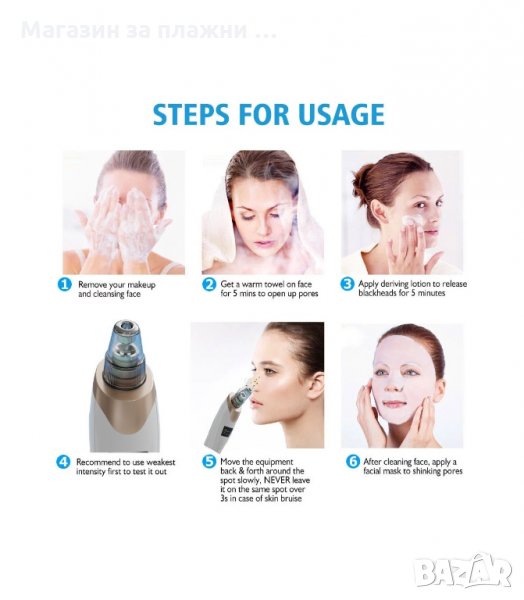 Магазин за плажни ...

STEPS FOR USAGE

1 Remove your makeup and cleansing face

2 Get a warm towel on face for 5 mins to open up pores

3 Apply deriving lotion to release blackheads for 5 minutes

4 Recommend to use weakest intensity first to test it out

5 Move the equipment back & forth around the spot slowly, NEVER leave it on the same spot over 3s in case of skin bruise

6 After cleaning face, apply a facial mask to shinking pores

BAZAR