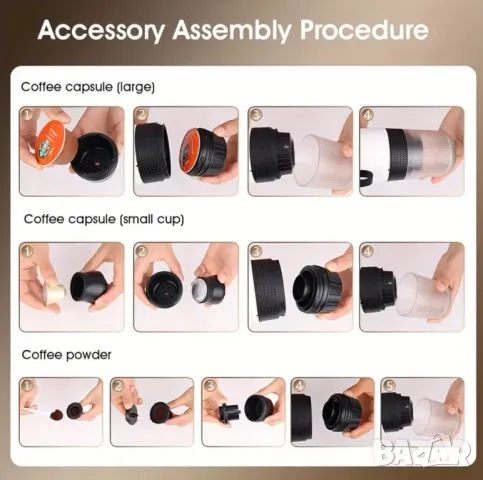 Accessory Assembly Procedure

Coffee capsule (large)

1 2 3 4

Coffee capsule (small cup)

1 2 3 4

Coffee powder

1 2 3 4 5

BAZAR