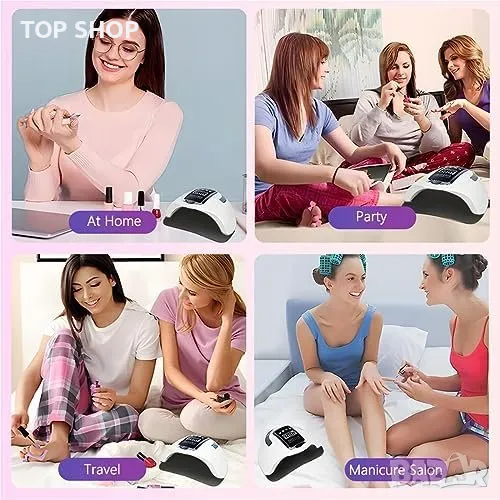 TOP SHOP

At Home

Party

Travel

Manicure Salon

BAZAR