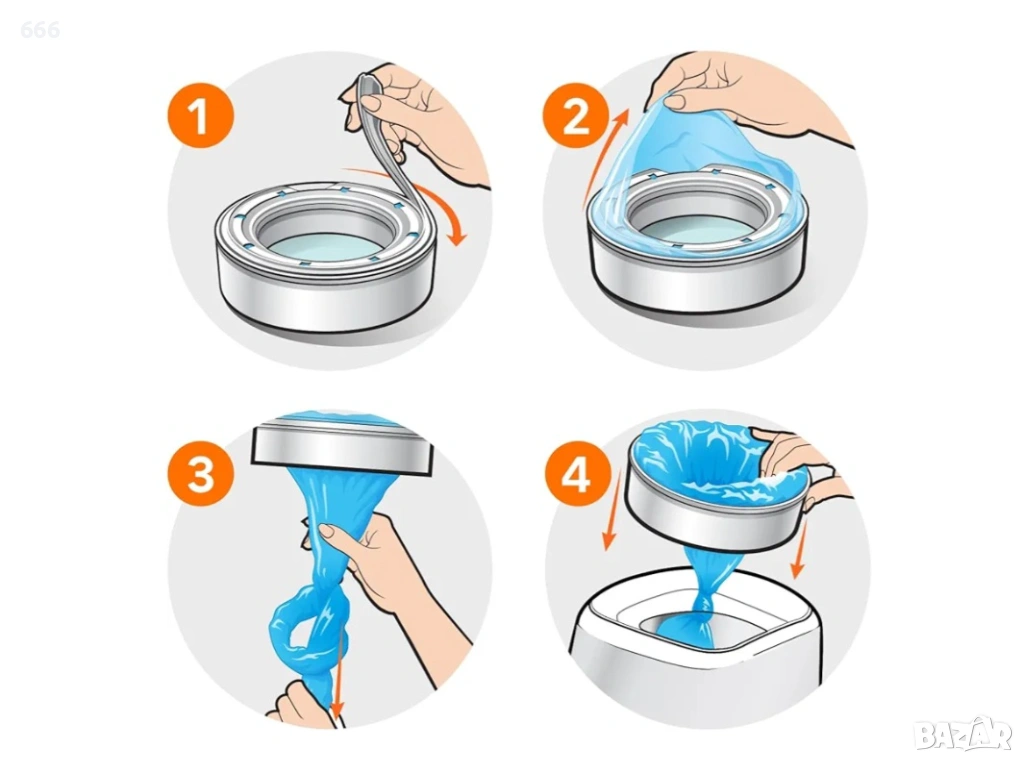 666

1

2

3

4

BAZAR