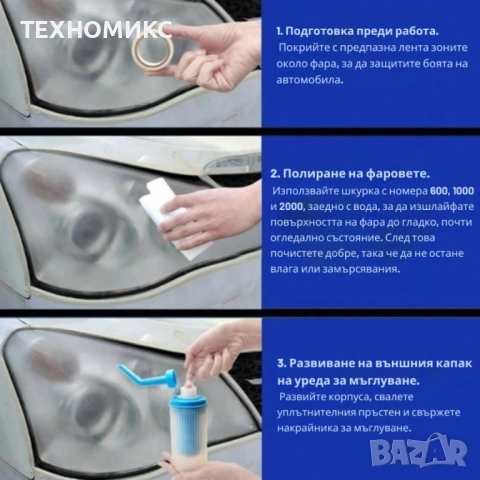 ТЕХНОМИКС

1. Подготовка преди работа.
Покрийте с предпазна лента зоните около фара, за да защитите боята на автомобила.

2. Полиране на фаровете.
Използвайте шкурка с номера 600, 1000 и 2000, заедно с вода, за да изшлайфате повърхността на фара до гладко, почти огледално състояние. След това почистете добре, така че да не остане влага или замърсявания.

3. Развиване на външния капак на уреда за мъглуване.
Развийте корпуса, свалете уплътнителния пръстен и свържете накрайника за мъглуване.

BAZAR