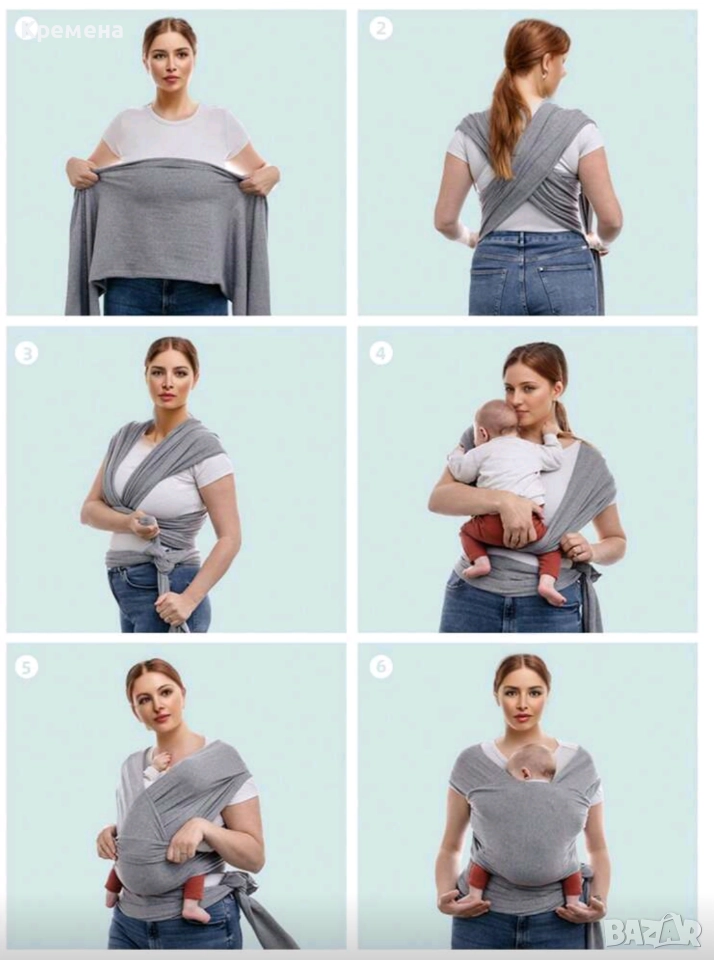 Кремена

2

3

4

5

6

BAZAR