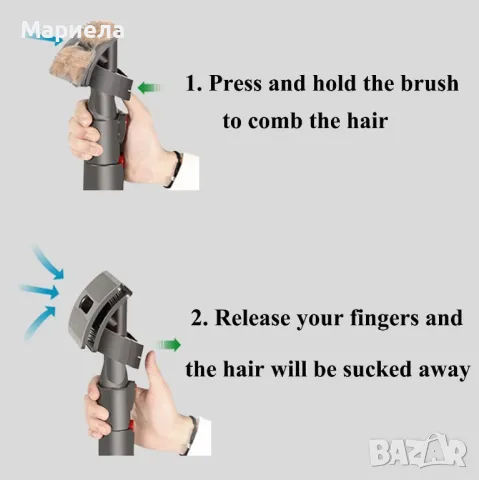 Мариела

1. Press and hold the brush to comb the hair

2. Release your fingers and the hair will be sucked away

BAZAR