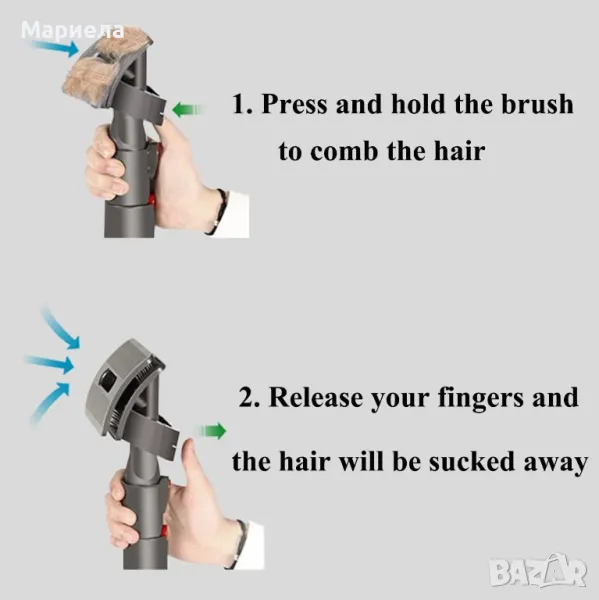 Мариела

1. Press and hold the brush to comb the hair

2. Release your fingers and the hair will be sucked away

BAZAR