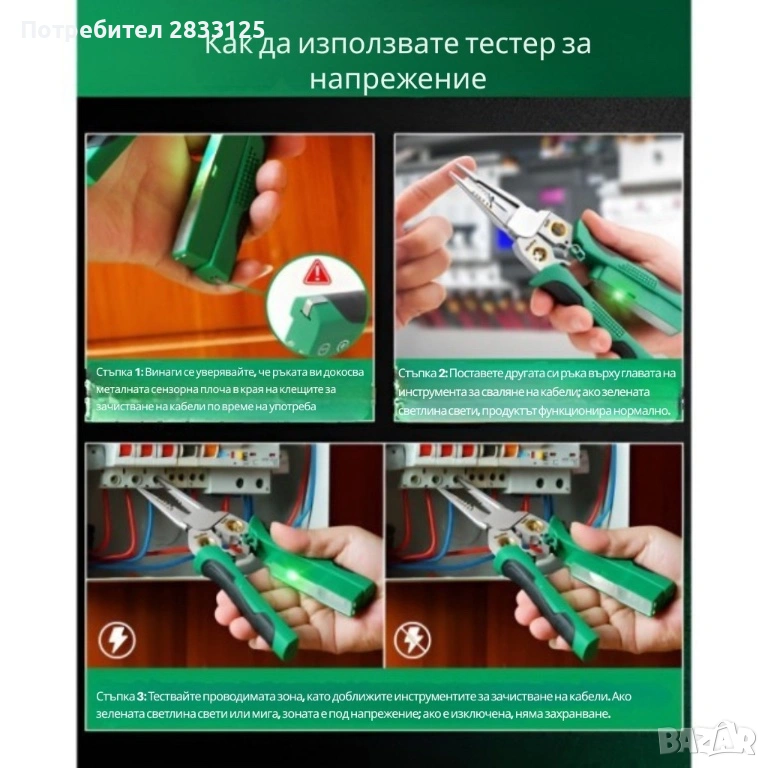 Потребител 2833125

Как да използвате тестер за напрежение

Стъпка 1: Винаги се уверявайте, че ръката ви докосва металната сензорна плоча в края на клещите за зачистване на кабели по време на употреба

Стъпка 2: Поставете другата си ръка върху главата на инструмента за сваляне на кабели; ако зелената светлина свети, продуктът функционира нормално.

Стъпка 3: Тествайте проводимата зона, като доближите инструментите за зачистване на кабели. Ако зелената светлина свети или мига, зоната е под напрежение; ако е изключена, няма захранване.

BAZAR