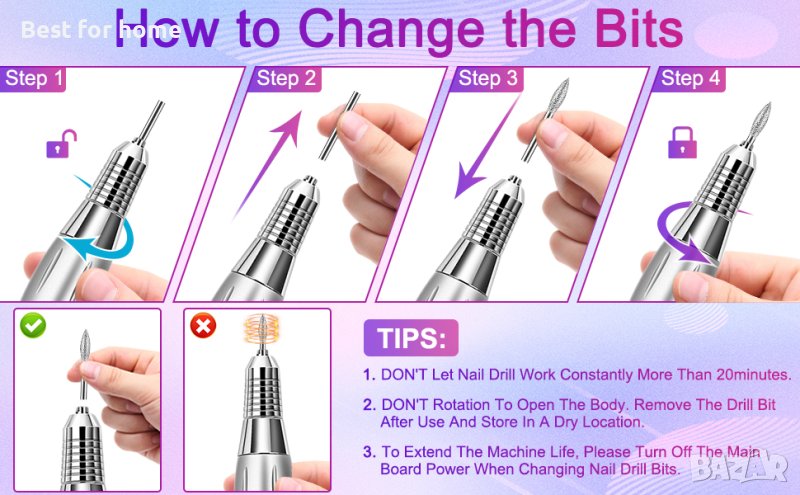 Best for home

How to Change the Bits

Step 1

Step 2

Step 3

Step 4

TIPS:

1. DON'T Let Nail Drill Work Constantly More Than 20minutes.

2. DON'T Rotation To Open The Body. Remove The Drill Bit After Use And Store In A Dry Location.

3. To Extend The Machine Life, Please Turn Off The Main Board Power When Changing Nail Drill Bits.

BAZAR