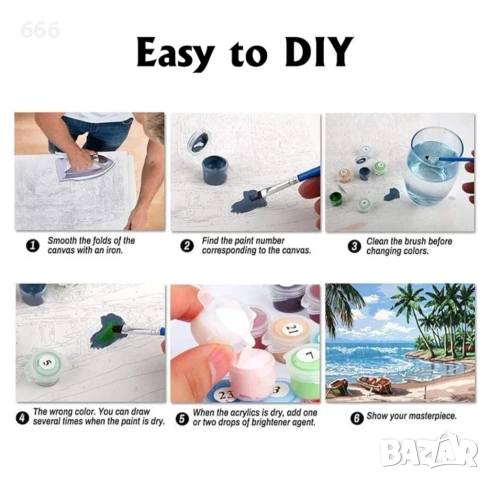 666

Easy to DIY

1 Smooth the folds of the canvas with an iron.

2 Find the paint number corresponding to the canvas.

3 Clean the brush before changing colors.

5

21

7

23

3

4 The wrong color. You can draw several times when the paint is dry.

5 When the acrylics is dry, add one or two drops of brightener agent.

6 Show your masterpiece.

BAZAR