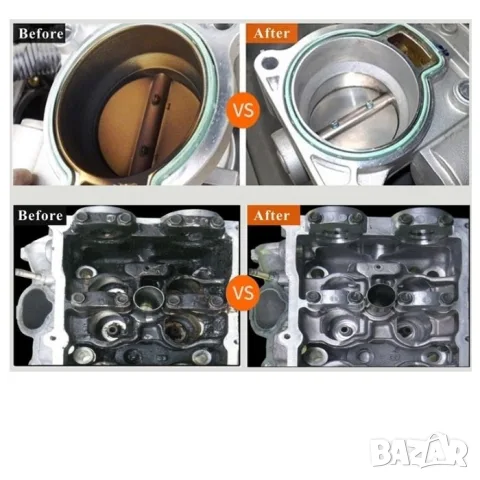 Before

VS

After

Before

VS

After

BAZAR