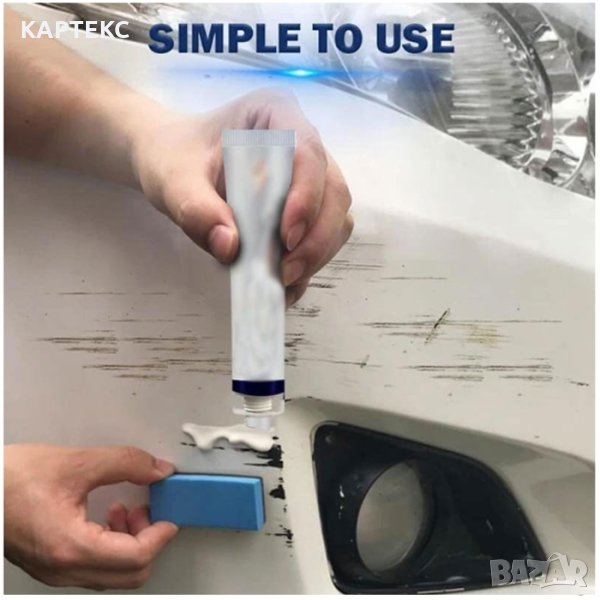 КАРТЕКС
SIMPLE TO USE
BAZAR