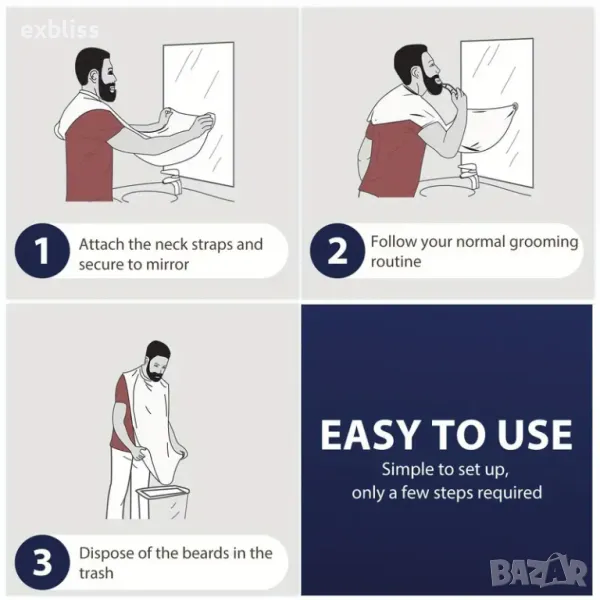 exbliss

1 Attach the neck straps and secure to mirror

2 Follow your normal grooming routine

3 Dispose of the beards in the trash

EASY TO USE
Simple to set up, only a few steps required

BAZAR