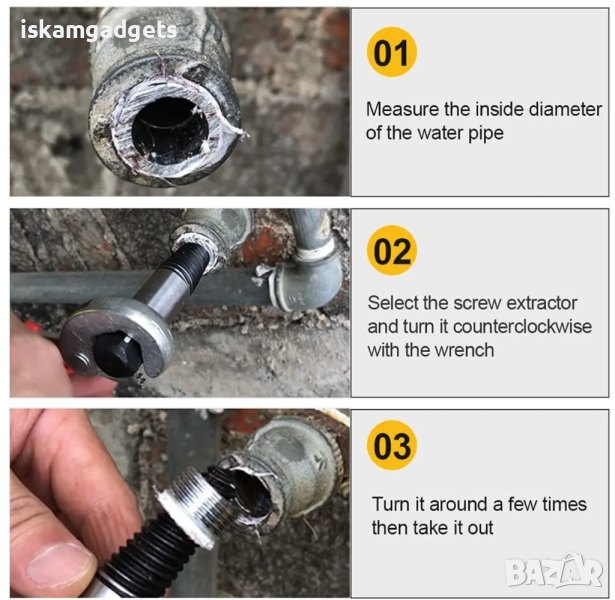 iskamgadgets

01

Measure the inside diameter of the water pipe

02

Select the screw extractor and turn it counterclockwise with the wrench

03

Turn it around a few times then take it out

BAZAR