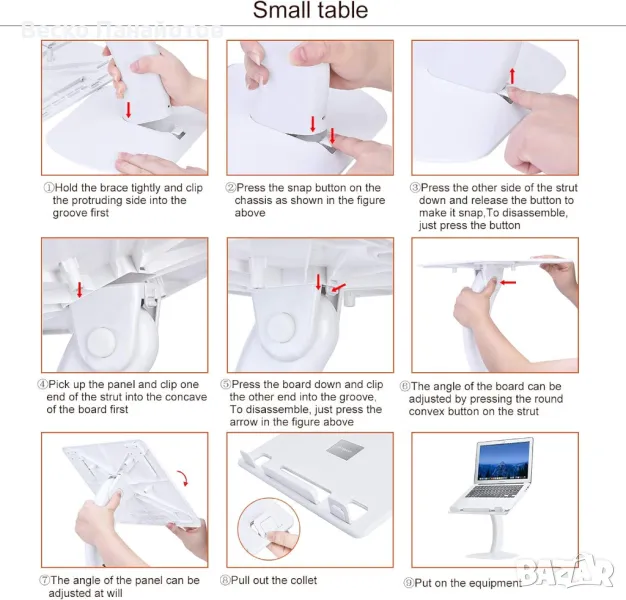 Small table

Веско Панайотов

①Hold the brace tightly and clip the protruding side into the groove first

②Press the snap button on the chassis as shown in the figure above

③Press the other side of the strut down and release the button to make it snap,To disassemble, just press the button

④Pick up the panel and clip one end of the strut into the concave of the board first

⑤Press the board down and clip the other end into the groove, To disassemble, just press the arrow in the figure above

⑥The angle of the board can be adjusted by pressing the round convex button on the strut

⑦The angle of the panel can be adjusted at will

⑧Pull out the collet

⑨Put on the equipment

BAZAR