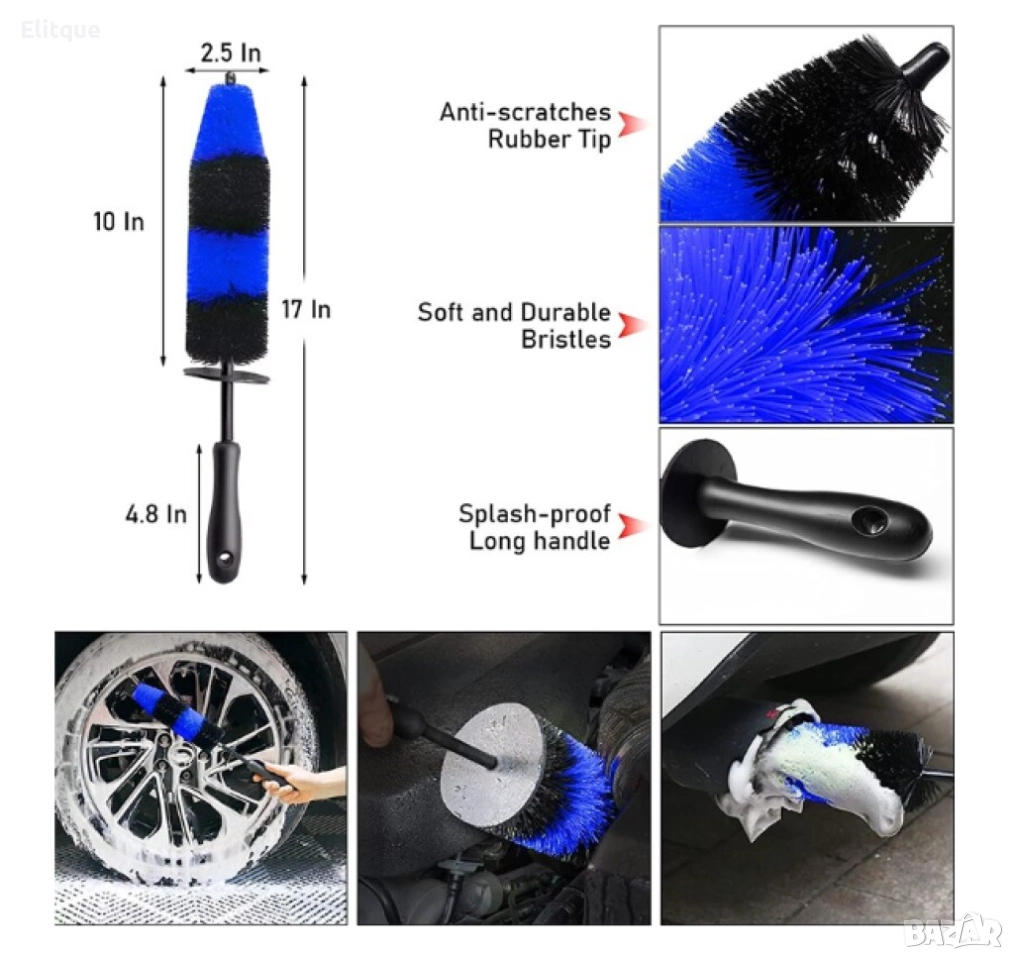 Elitque

2.5 In

10 In

17 In

4.8 In

Anti-scratches Rubber Tip

Soft and Durable Bristles

Splash-proof Long handle

BAZAR