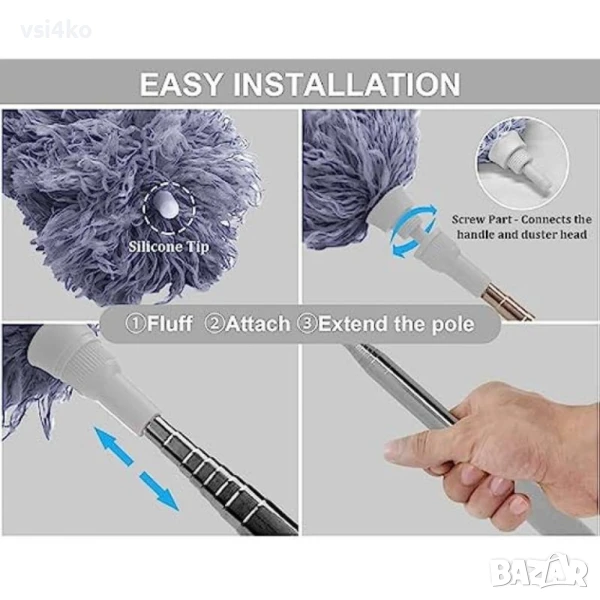 vsi4ko

EASY INSTALLATION

Silicone Tip

Screw Part - Connects the handle and duster head

①Fluff ②Attach ③Extend the pole

BAZAR