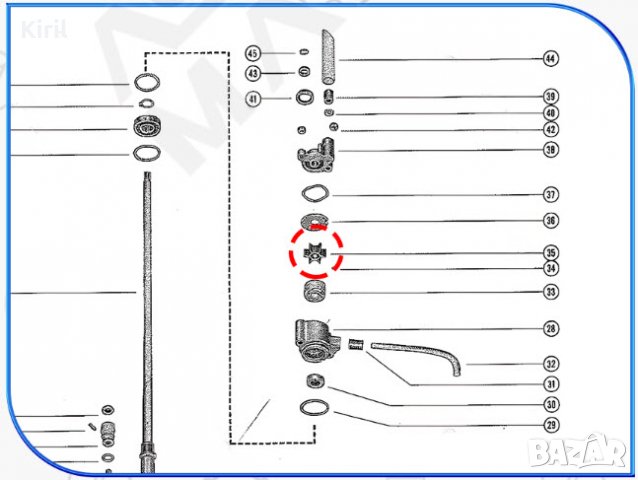 Kiril

45
43
41
44
39
40
42
38
37
36
35
34
33
28
32
31
30
29

BAZAR