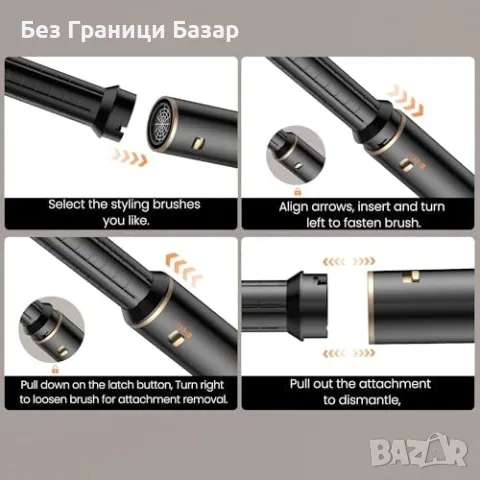 Без Граници Базар

Select the styling brushes you like.

Align arrows, insert and turn left to fasten brush.

Pull down on the latch button, Turn right to loosen brush for attachment removal.

Pull out the attachment to dismantle,

BAZAR