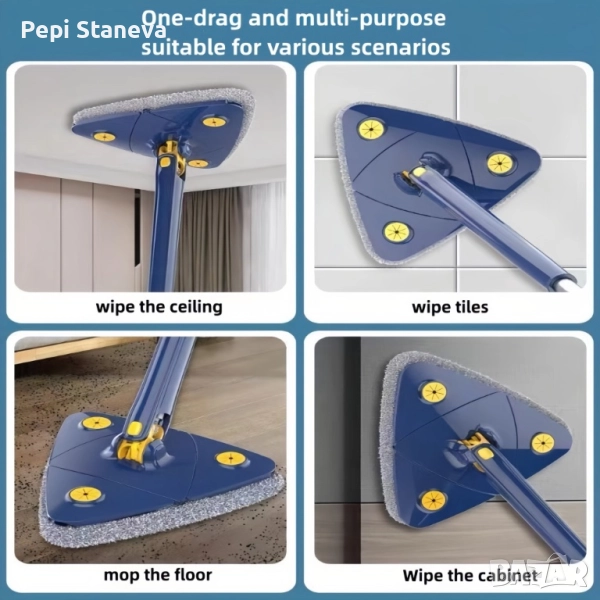 Pepi Staneva
One-drag and multi-purpose
suitable for various scenarios

wipe the ceiling

wipe tiles

mop the floor

Wipe the cabinet

BAZAR