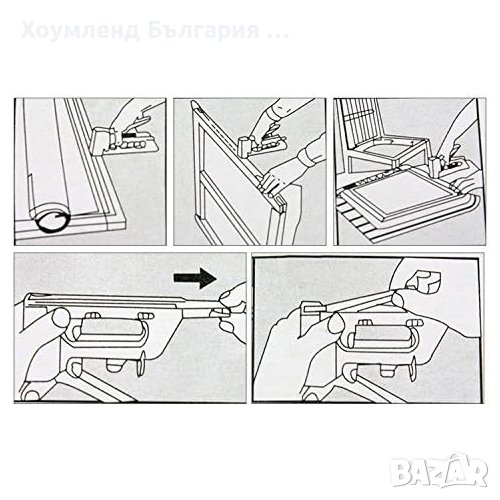 Хоумленд България ...

BAZAR