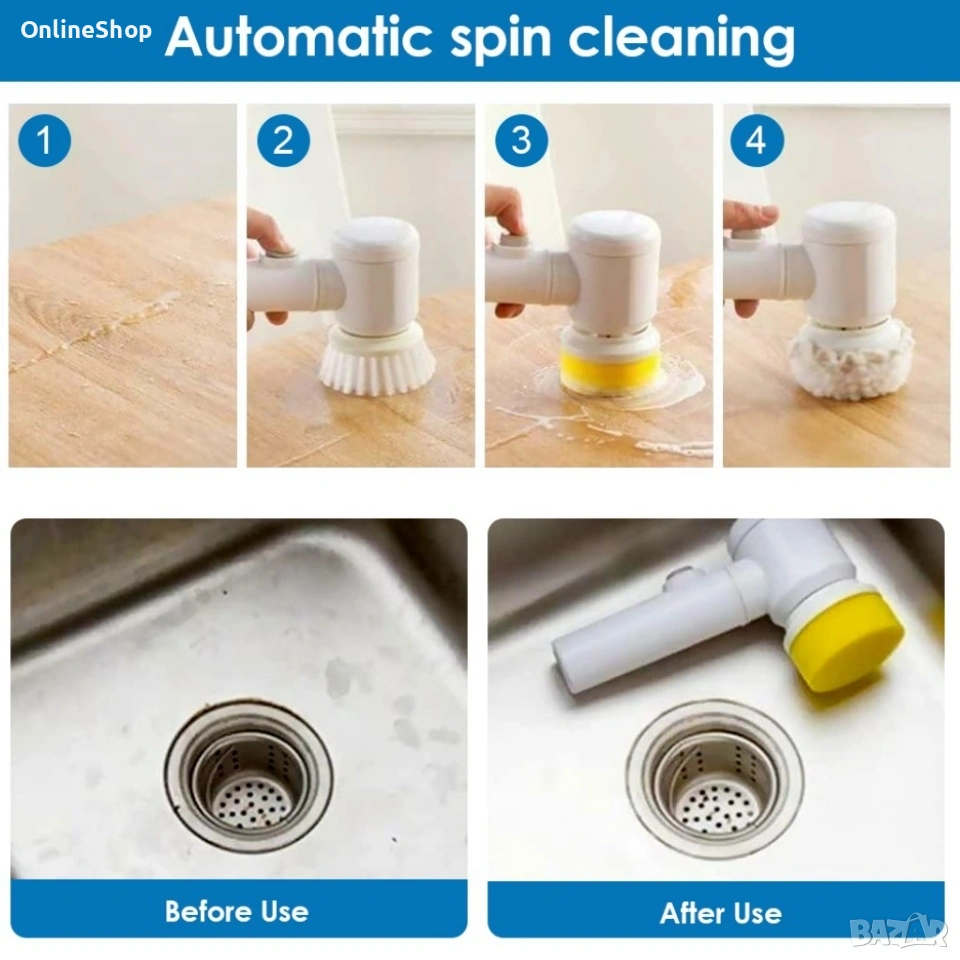 OnlineShop Automatic spin cleaning

1

2

3

4

Before Use

After Use

BAZAR