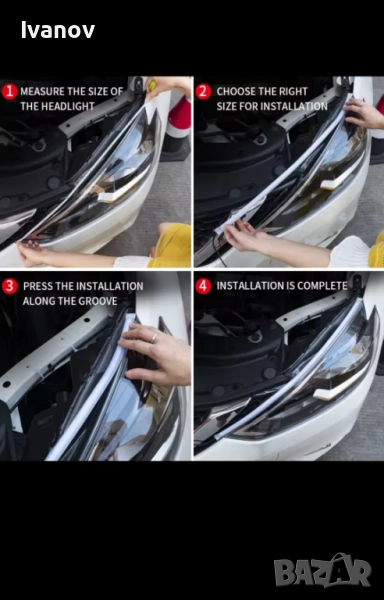 Ivanov

1 MEASURE THE SIZE OF THE HEADLIGHT

2 CHOOSE THE RIGHT SIZE FOR INSTALLATION

3 PRESS THE INSTALLATION ALONG THE GROOVE

4 INSTALLATION IS COMPLETE

BAZAR