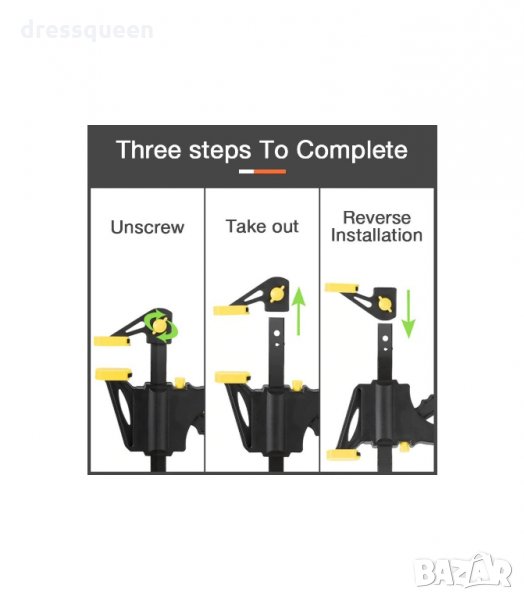 dressqueen

Three steps To Complete

Unscrew

Take out

Reverse Installation

BAZAR