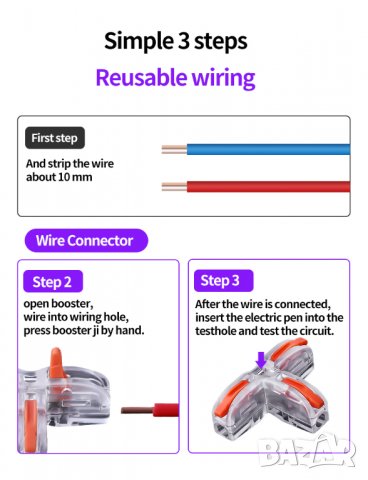 Simple 3 steps

Reusable wiring

First step

And strip the wire about 10 mm

Wire Connector

Step 2

open booster, wire into wiring hole, press booster ji by hand.

Step 3

After the wire is connected, insert the electric pen into the testhole and test the circuit.

BAZAR