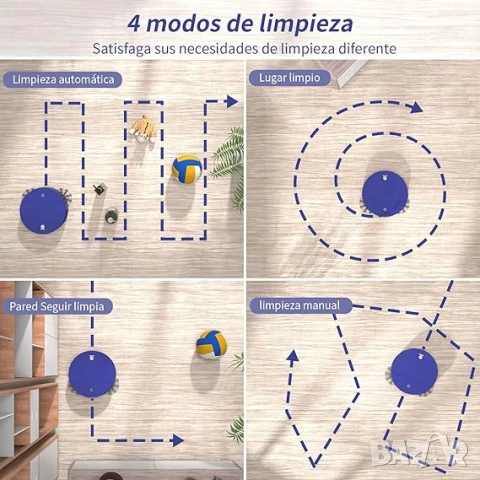 4 modos de limpieza
Satisfaga sus necesidades de limpieza diferente

Limpieza automática

Lugar limpio

Pared Seguir limpia

limpieza manual

BAZAR