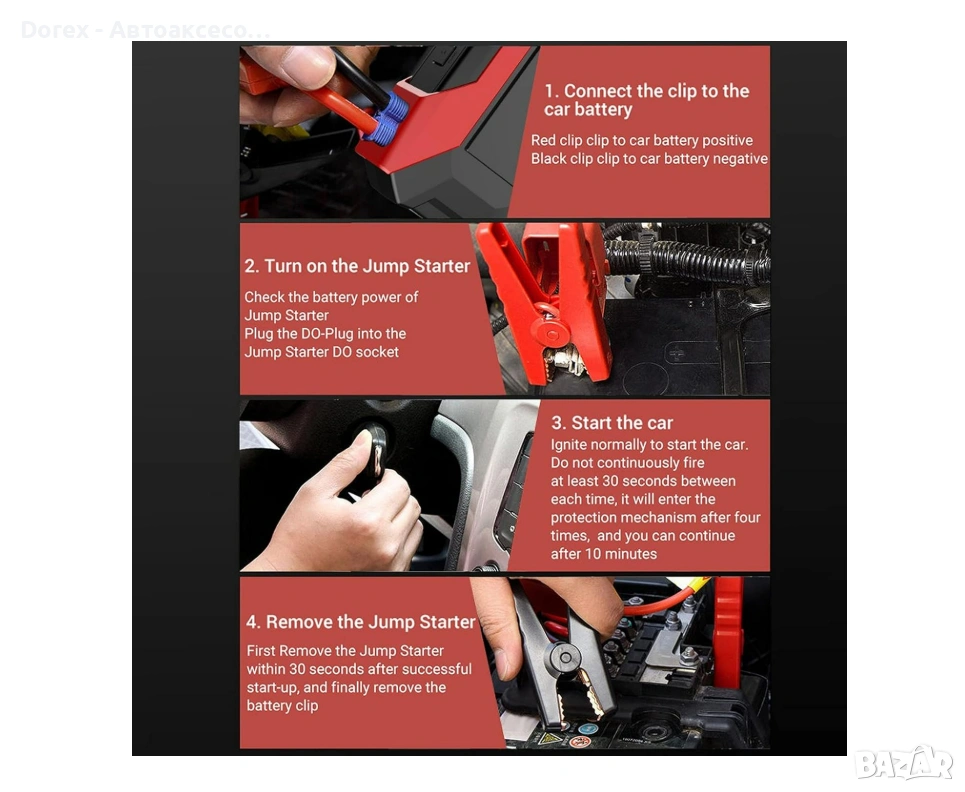 Dorex - Автоаксесо...

1. Connect the clip to the car battery

Red clip clip to car battery positive
Black clip clip to car battery negative

2. Turn on the Jump Starter

Check the battery power of Jump Starter
Plug the DO-Plug into the Jump Starter DO socket

3. Start the car

Ignite normally to start the car. Do not continuously fire at least 30 seconds between each time, it will enter the protection mechanism after four times, and you can continue after 10 minutes

4. Remove the Jump Starter

First Remove the Jump Starter within 30 seconds after successful start-up, and finally remove the battery clip

BAZAR