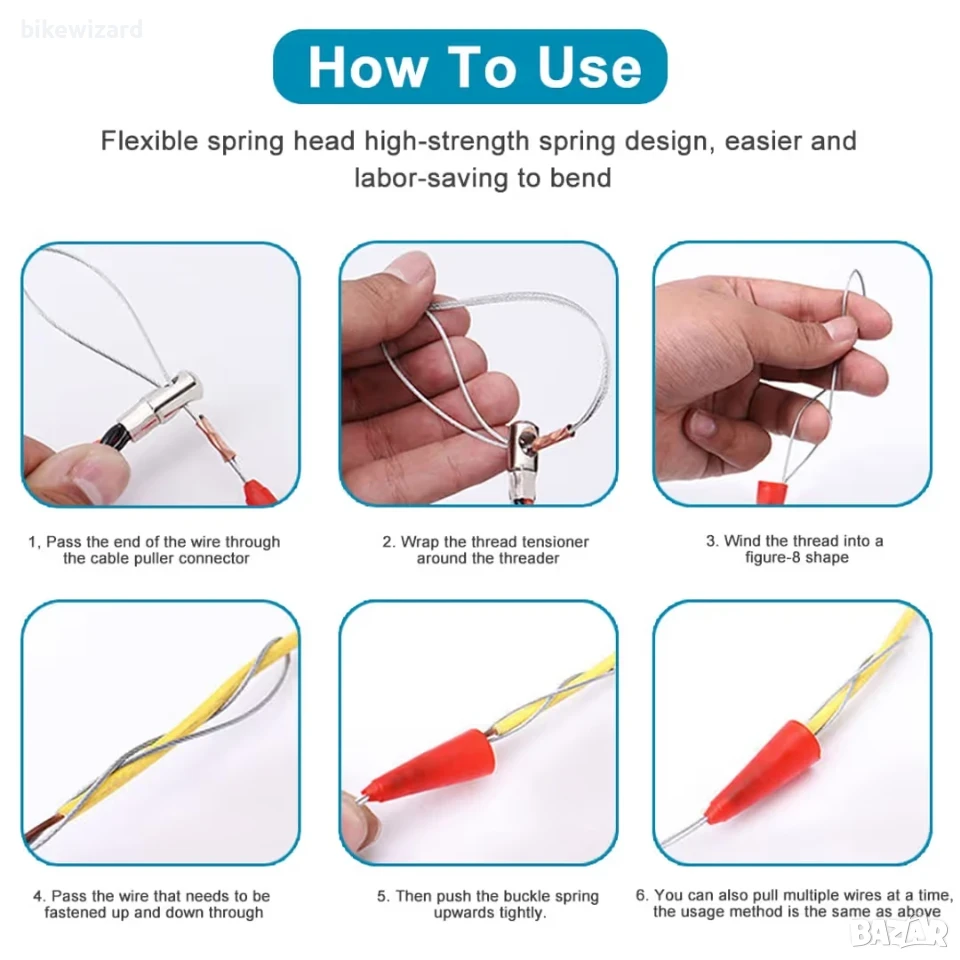 bikewizard

How To Use

Flexible spring head high-strength spring design, easier and labor-saving to bend

1, Pass the end of the wire through the cable puller connector

2. Wrap the thread tensioner around the threader

3. Wind the thread into a figure-8 shape

4. Pass the wire that needs to be fastened up and down through

5. Then push the buckle spring upwards tightly.

6. You can also pull multiple wires at a time, the usage method is the same as above

BAZAR