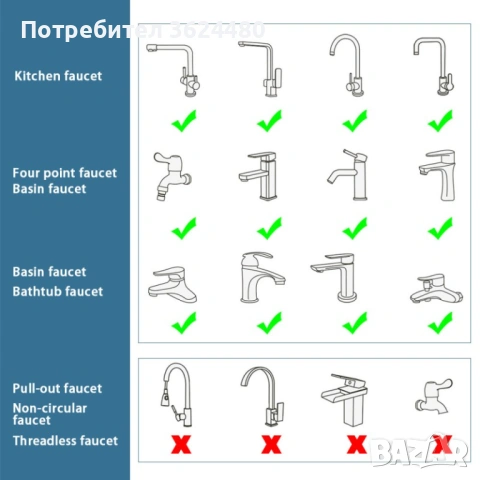 Потребител 3624480

Kitchen faucet

Four point faucet
Basin faucet

Basin faucet
Bathtub faucet

Pull-out faucet
Non-circular faucet
Threadless faucet

BAZAR