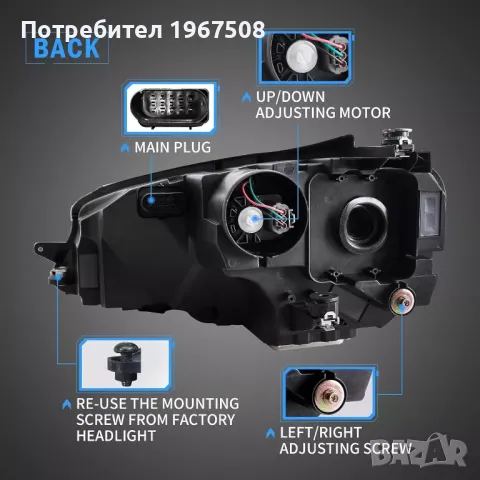 Потребител 1967508

BACK

UP/DOWN ADJUSTING MOTOR

MAIN PLUG

RE-USE THE MOUNTING SCREW FROM FACTORY HEADLIGHT

LEFT/RIGHT ADJUSTING SCREW

BAZAR