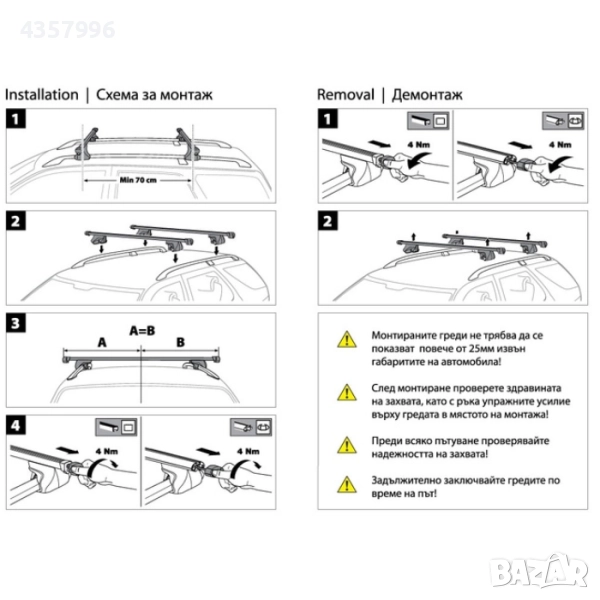 4357996

Installation | Схема за монтаж

1

Min 70 cm

2

3

A=B

A

B

4

4 Nm

4 Nm

Removal | Демонтаж

1

4 Nm

4 Nm

2

Монтираните греди не трябва да се показват повече от 25мм извън габаритите на автомобила!

След монтиране проверете здравината на захвата, като с ръка упражните усилие върху гредата в мястото на монтажа!

Преди всяко пътуване проверявайте надеждността на захвата!

Задължително заключвайте гредите по време на път!

BAZAR