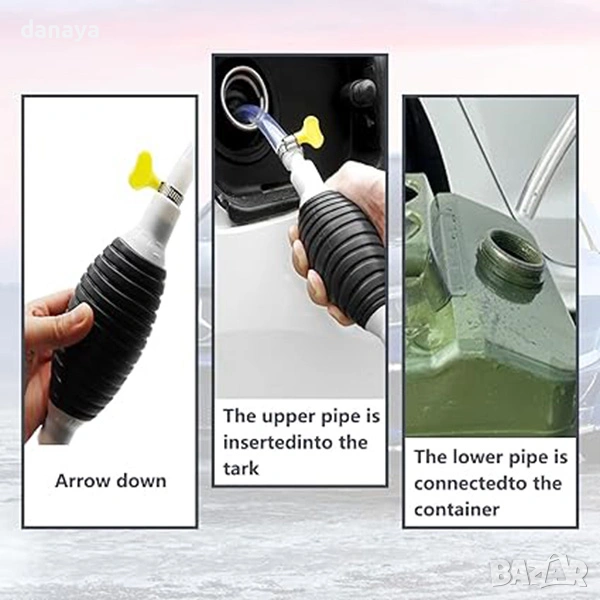 danaya

Arrow down

The upper pipe is insertedinto the tark

The lower pipe is connectedto the container

BAZAR