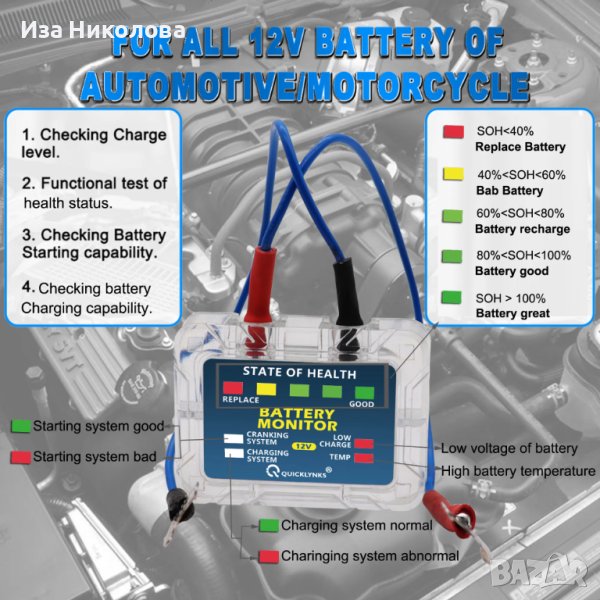 Иза Николова

FOR ALL 12V BATTERY OF AUTOMOTIVE/MOTORCYCLE

1. Checking Charge level.

2. Functional test of health status.

3. Checking Battery Starting capability.

4. Checking battery Charging capability.

SOH<40%
Replace Battery

40%<SOH<60%
Bab Battery

60%<SOH<80%
Battery recharge

80%<SOH<100%
Battery good

SOH > 100%
Battery great

STATE OF HEALTH
REPLACE
GOOD
BATTERY MONITOR
CRANKING SYSTEM
CHARGING SYSTEM
12V
LOW CHARGE
TEMP
QUICKLYNKS®

Starting system good

Starting system bad

Low voltage of battery

High battery temperature

Charging system normal

Charinging system abnormal

BAZAR