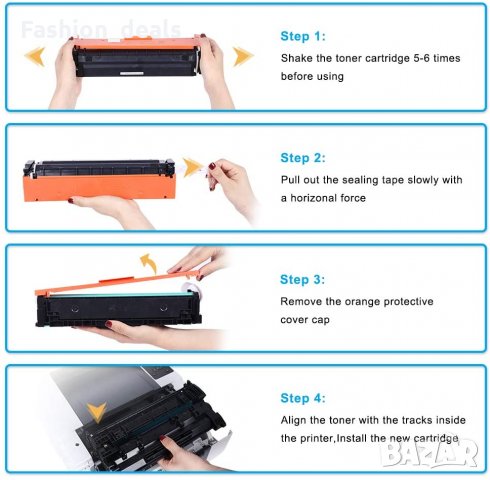 Fashion_deals

Step 1:
Shake the toner cartridge 5-6 times before using

Step 2:
Pull out the sealing tape slowly with a horizonal force

Step 3:
Remove the orange protective cover cap

Step 4:
Align the toner with the tracks inside the printer,Install the new cartridge

BAZAR