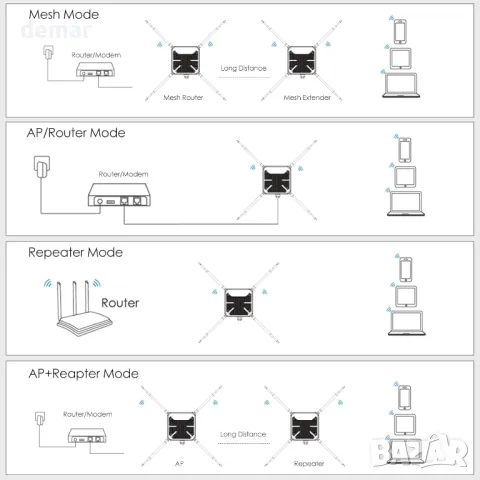 Mesh Mode
demar
Router/Modem
Long Distance
Mesh Router
Mesh Extender

AP/Router Mode
Router/Modem

Repeater Mode
Router

AP+Reapter Mode
Router/Modem
Long Distance
AP
Repeater
BAZAR