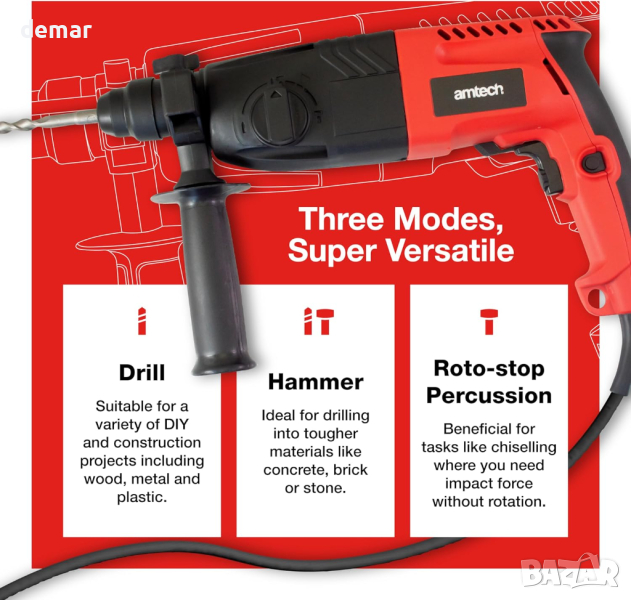 demar

amtech

Three Modes, Super Versatile

Drill

Suitable for a variety of DIY and construction projects including wood, metal and plastic.

Hammer

Ideal for drilling into tougher materials like concrete, brick or stone.

Roto-stop Percussion

Beneficial for tasks like chiselling where you need impact force without rotation.

BAZAR