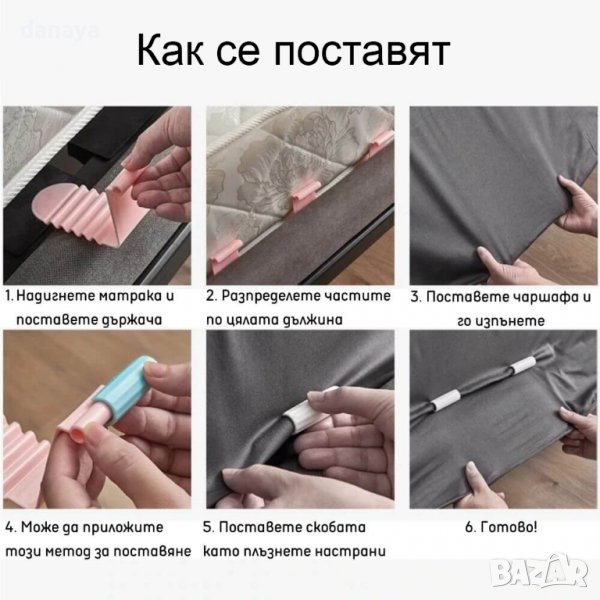 danaya

Как се поставят

1. Надигнете матрака и поставете държача

2. Разпределете частите по цялата дължина

3. Поставете чаршафа и го изпънете

4. Може да приложите този метод за поставяне

5. Поставете скобата като плъзнете настрани

6. Готово!

BAZAR