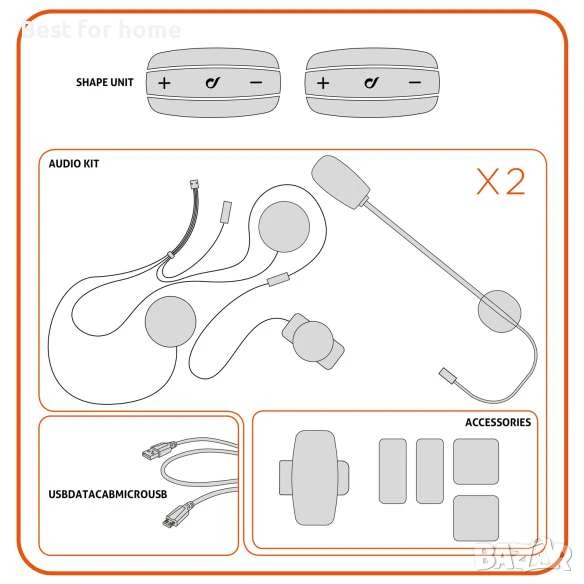 Best for home

SHAPE UNIT

+ −

+ −

AUDIO KIT

X2

USBDATACABMICROUSB

ACCESSORIES

BAZAR