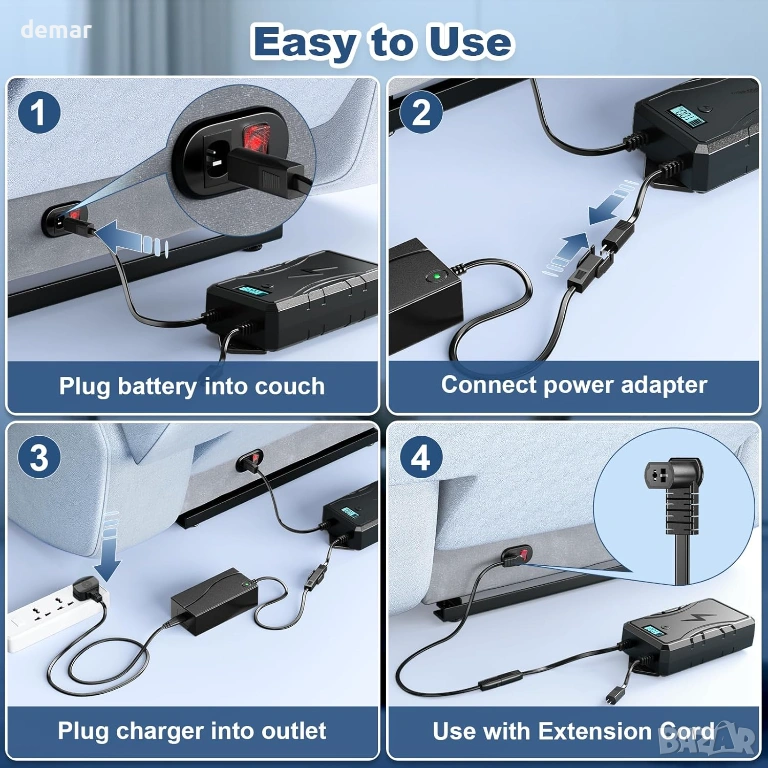 demar

Easy to Use

1

Plug battery into couch

2

Connect power adapter

3

Plug charger into outlet

4

Use with Extension Cord

BAZAR