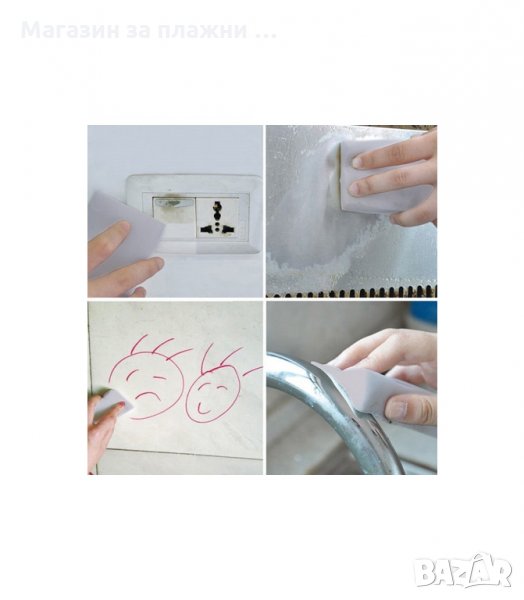 Магазин за плажни ...

BAZAR